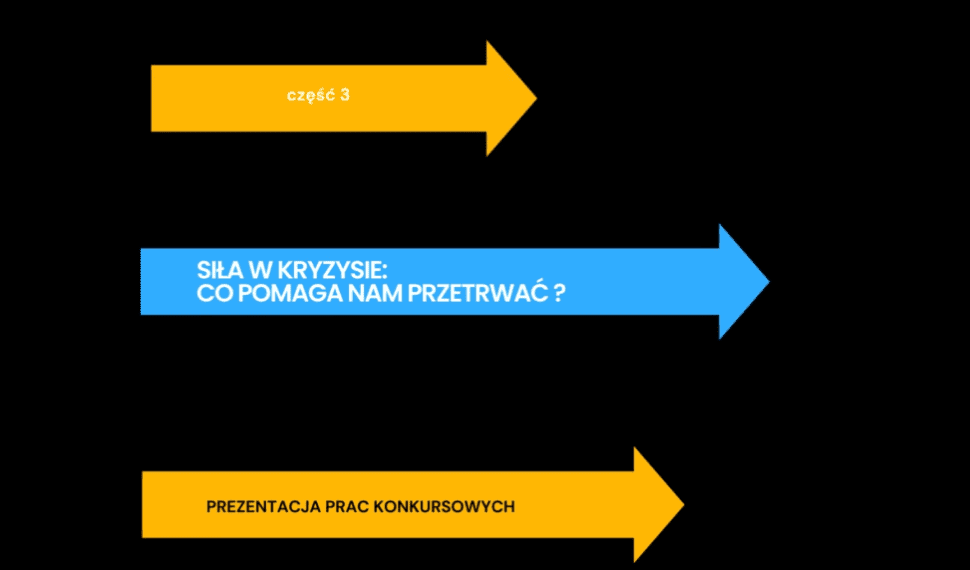 część 3

SIŁA W KRYZYSIE:
CO POMAGA NAM PRZETRWAĆ ?

PREZENTACJA PRAC KONKURSOWYCH